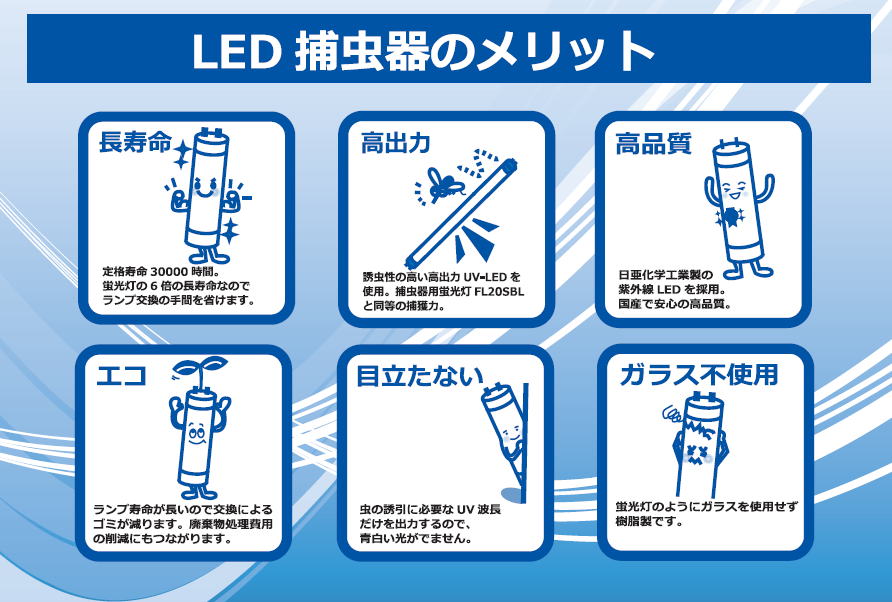 LED 捕虫器のメリット

長寿命

定格寿命 30000 時間。蛍光灯の 6 倍の長寿命なのでランプ交換の手間を省けます。

高出力

誘虫性の高い高出力 UV-LED を使用。捕虫器用蛍光灯 FL20SBL と同等の捕獲力。

高品質

日亜化学工業製の紫外線 LED を採用。国産で安心の高品質。

エコ

ランプ寿命が長いので交換によるゴミが減ります。廃棄物処理費用の削減にもつながります。

目立たない

虫の誘引に必要な UV 波長だけを出力するので、青白い光がでません。

ガラス不使用

蛍光灯のようにガラスを使用せず樹脂製です。